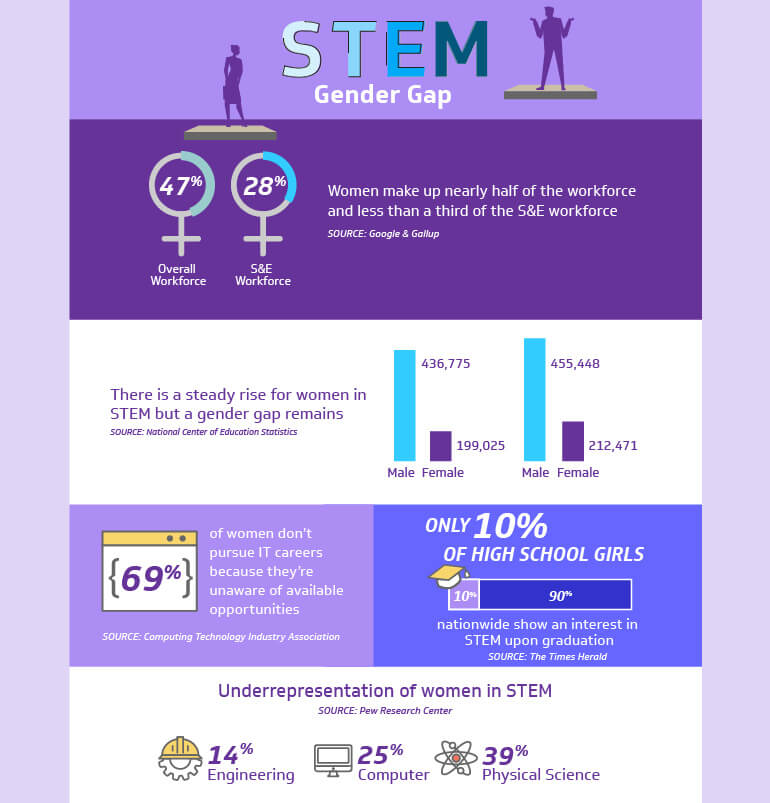 STEM
Gender Gap

47%
Overall Workforce

28%
S&E Workforce

Women make up nearly half of the workforce and less than a third of the S&E workforce
SOURCE: Google & Gallup

There is a steady rise for women in STEM but a gender gap remains
SOURCE: National Center of Education Statistics

436,775
199,025
Male Female

455,448
212,471
Male Female

{69%}
of women don't pursue IT careers because they're unaware of available opportunities
SOURCE: Computing Technology Industry Association

ONLY 10%
OF HIGH SCHOOL GIRLS
10%
90%
nationwide show an interest in STEM upon graduation
SOURCE: The Times Herald

Underrepresentation of women in STEM
SOURCE: Pew Research Center

14%
Engineering
25%
Computer
39%
Physical Science